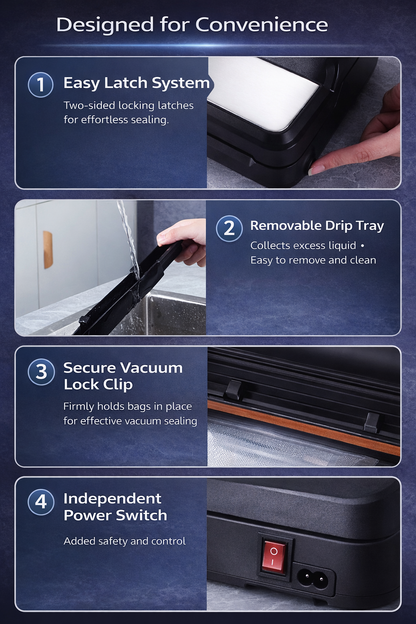 Designed for Convenience

1 Easy Latch System

Two-sided locking latches for effortless sealing.

2 Removable Drip Tray

Collects excess liquid • Easy to remove and clean

3 Secure Vacuum Lock Clip

Firmly holds bags in place for effective vacuum sealing

4 Independent Power Switch

Added safety and control