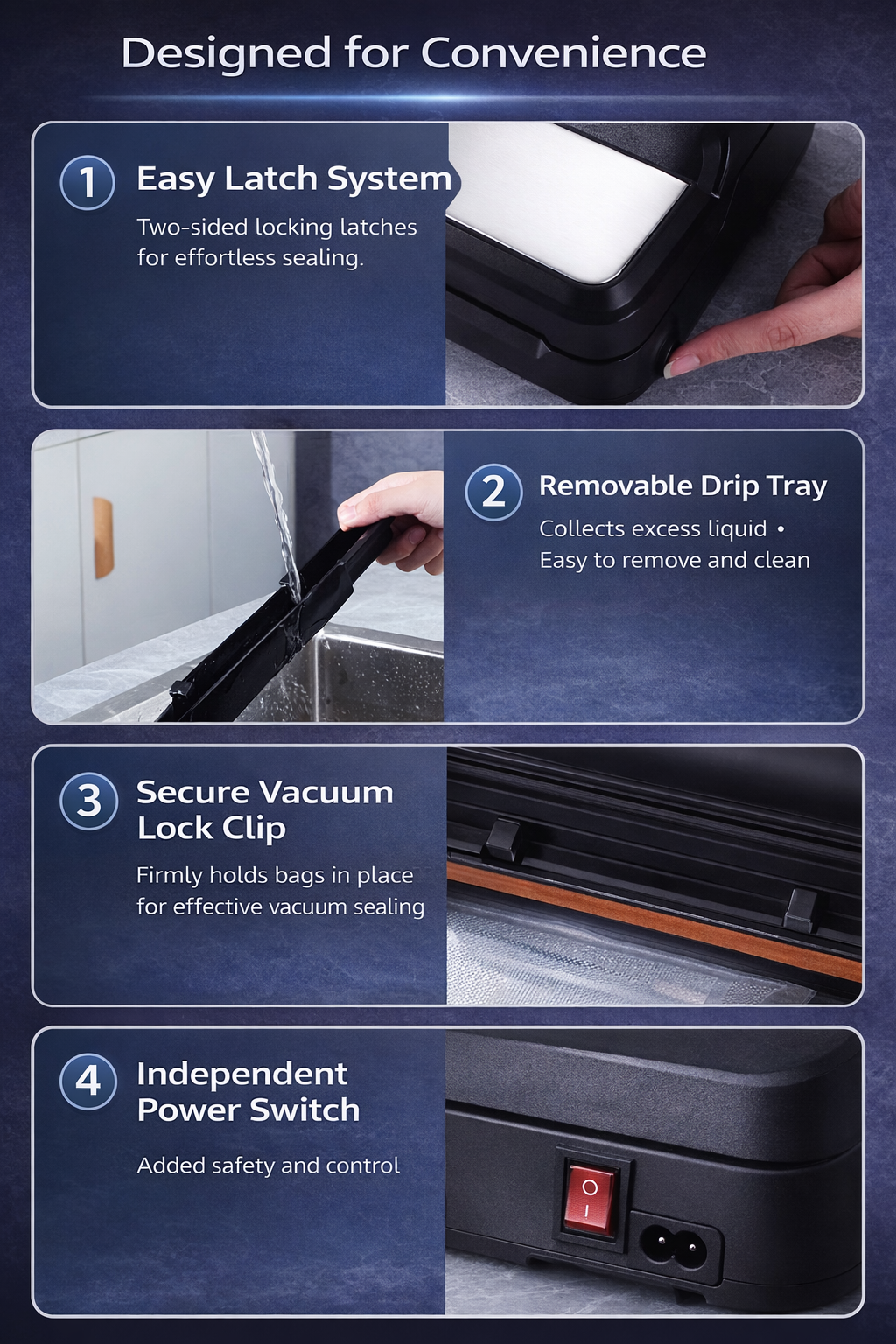 Designed for Convenience

1 Easy Latch System

Two-sided locking latches for effortless sealing.

2 Removable Drip Tray

Collects excess liquid • Easy to remove and clean

3 Secure Vacuum Lock Clip

Firmly holds bags in place for effective vacuum sealing

4 Independent Power Switch

Added safety and control

O
I